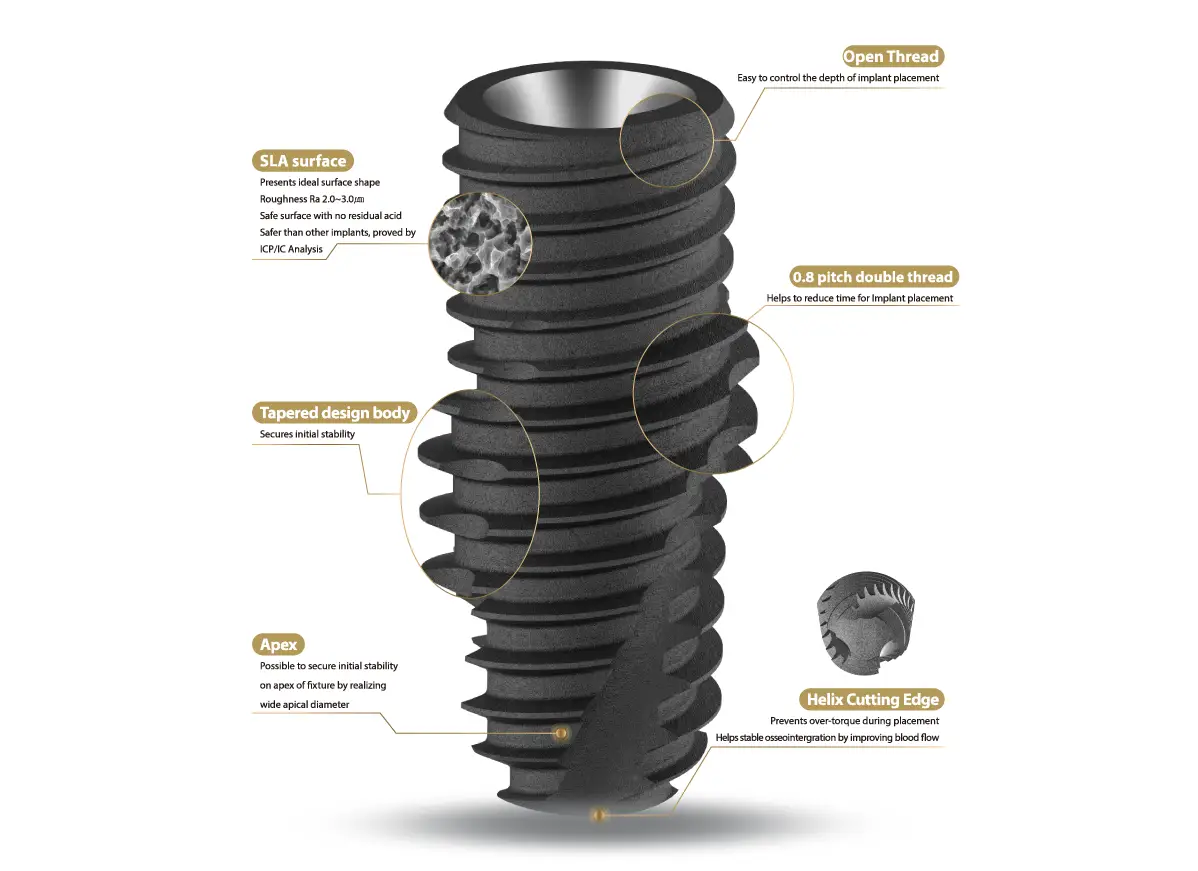 Open Thread
Easy to control the depth of implant placement

SLA surface
Presents ideal surface shape
Roughness Ra 2.0~3.0㎛
Safe surface with no residual acid
Safer than other implants, proved by ICP/IC Analysis

0.8 pitch double thread
Helps to reduce time for Implant placement

Tapered design body
Secures initial stability

Apex
Possible to secure initial stability on apex of fixture by realizing wide apical diameter

Helix Cutting Edge
Prevents over-torque during placement
Helps stable osseointergration by improving blood flow